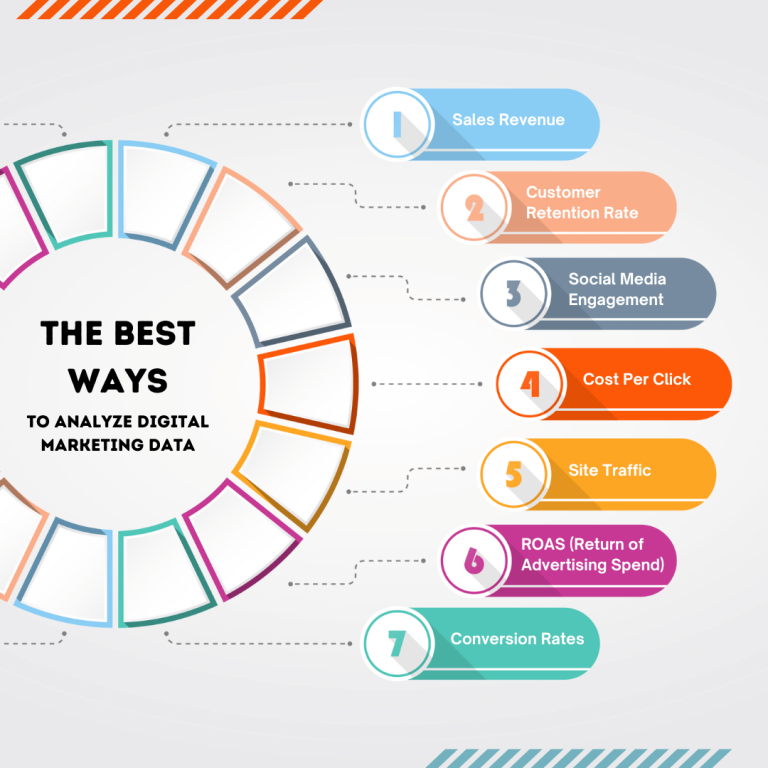 THE BEST WAYS
TO ANALYZE DIGITAL MARKETING DATA

1 Sales Revenue

2 Customer Retention Rate

3 Social Media Engagement

4 Cost Per Click

5 Site Traffic

6 ROAS (Return of Advertising Spend)

7 Conversion Rates